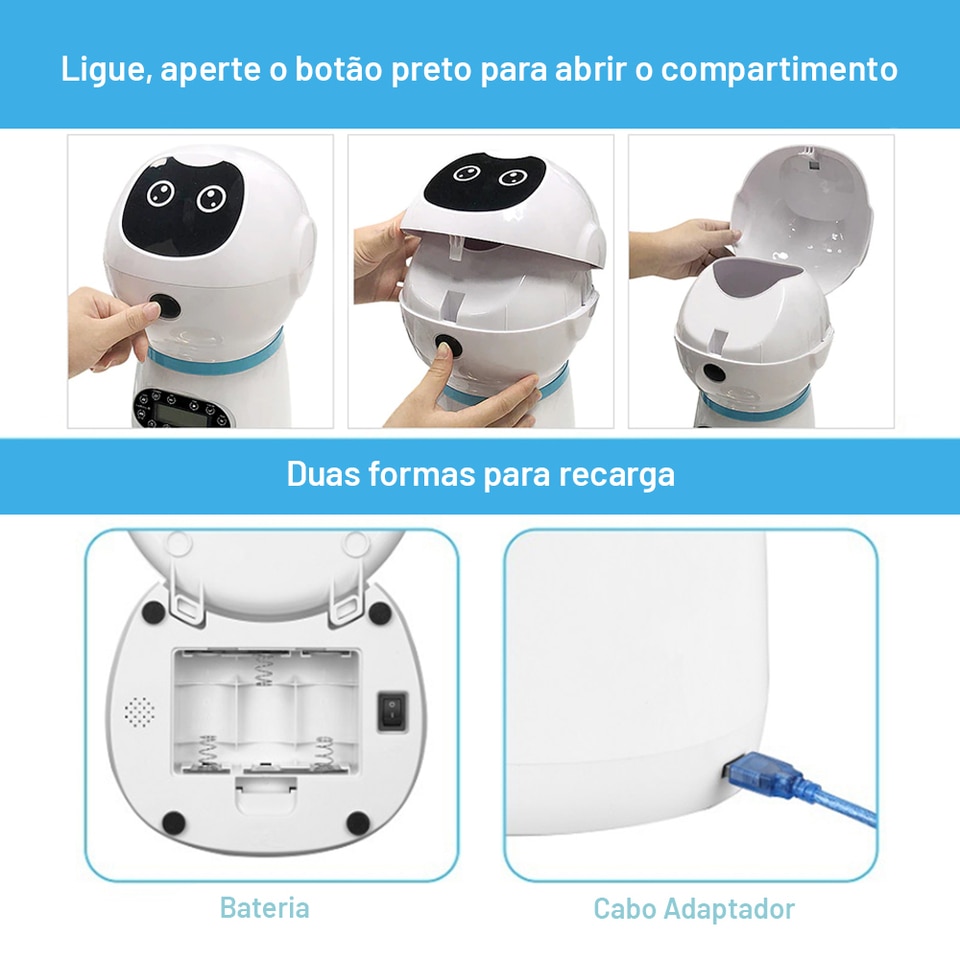 Ligue, aperte o botão preto para abrir o compartimento

Duas formas para recarga

Bateria

Cabo Adaptador